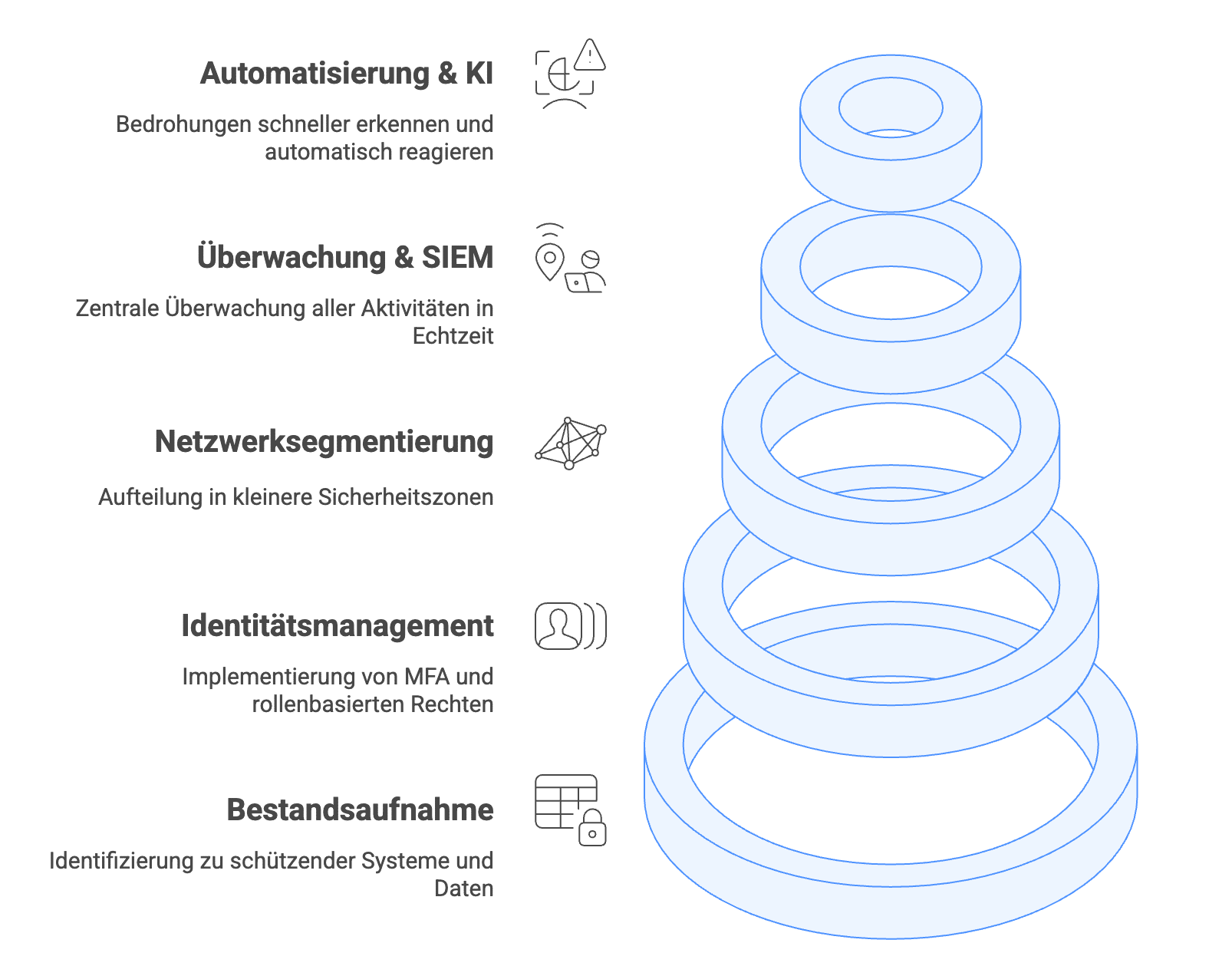 Automatisierung & KI

Bedrohungen schneller erkennen und automatisch reagieren

Überwachung & SIEM

Zentrale Überwachung aller Aktivitäten in Echtzeit

Netzwerksegmentierung

Aufteilung in kleinere Sicherheitszonen

Identitätsmanagement

Implementierung von MFA und rollenbasierten Rechten

Bestandsaufnahme

Identifizierung zu schützender Systeme und Daten